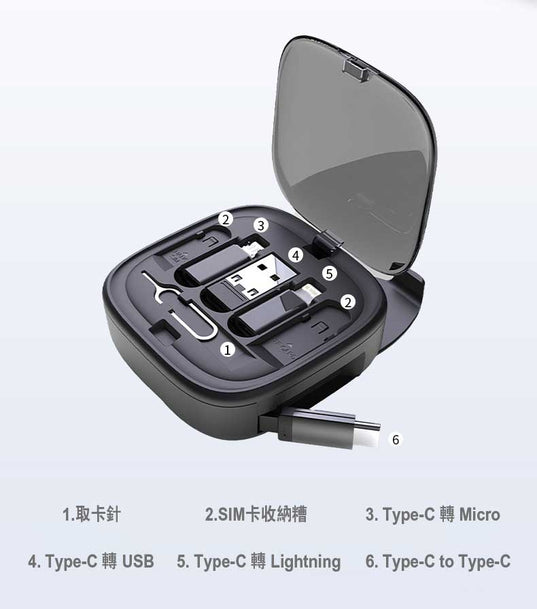 2
3
4
5
2
1
6

1.取卡針
2.SIM卡收納槽
3. Type-C 轉 Micro
4. Type-C 轉 USB
5. Type-C 轉 Lightning
6. Type-C to Type-C